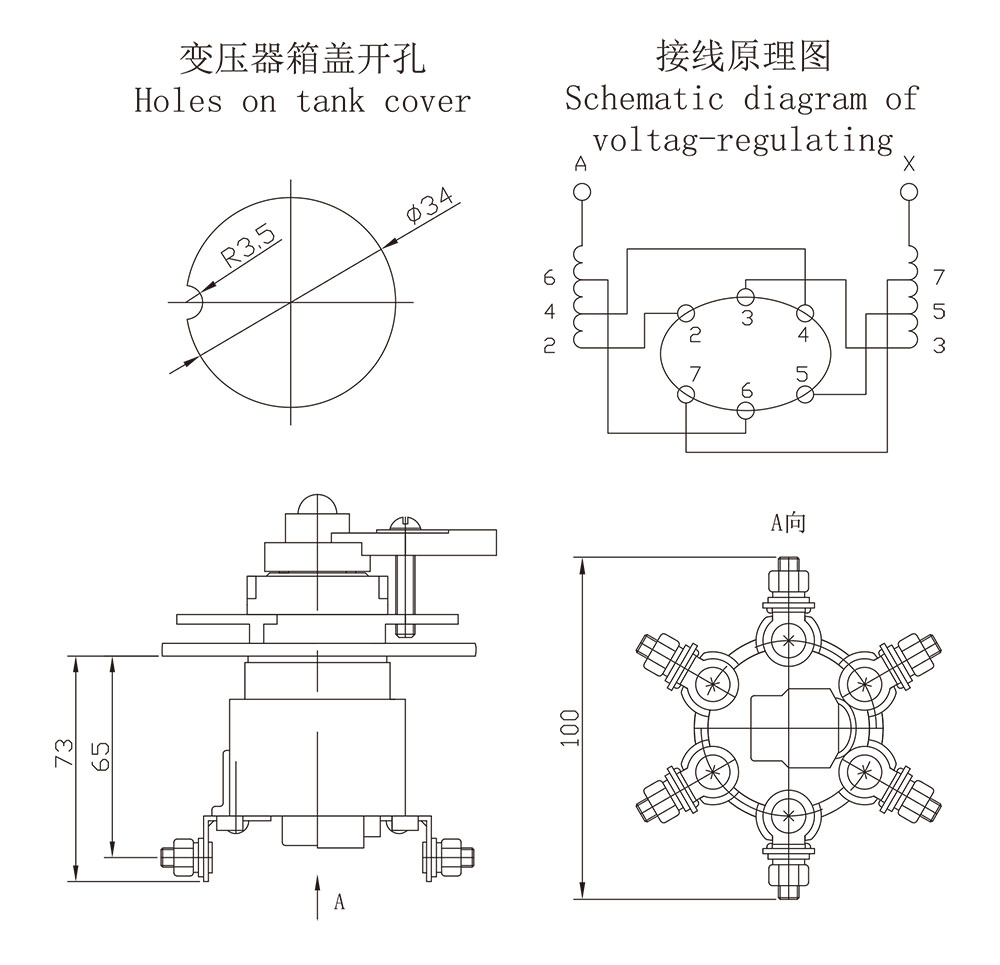 变压器箱盖开孔
Holes on tank cover

R3.5
ϕ34

接线原理图
Schematic diagram of voltag-regulating

A
X
6
4
2
7
5
3
2
3
4
7
6
5

73
65
A

A向
100